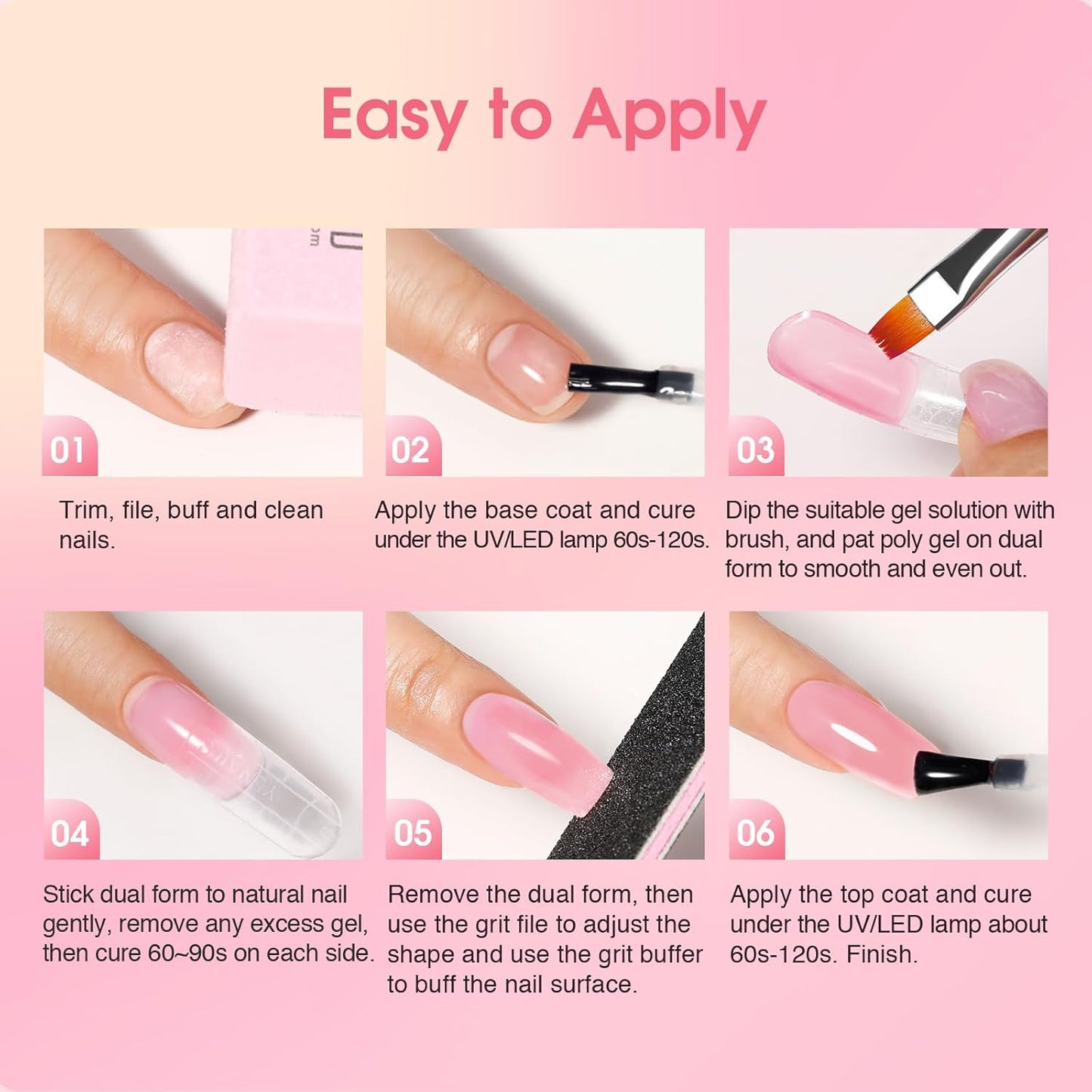 Easy to Apply

01

Trim, file, buff and clean nails.

02

Apply the base coat and cure under the UV/LED lamp 60s-120s.

03

Dip the suitable gel solution with brush, and pat poly gel on dual form to smooth and even out.

04

Stick dual form to natural nail gently, remove any excess gel, then cure 60~90s on each side.

05

Remove the dual form, then use the grit file to adjust the shape and use the grit buffer to buff the nail surface.

06

Apply the top coat and cure under the UV/LED lamp about 60s-120s. Finish.