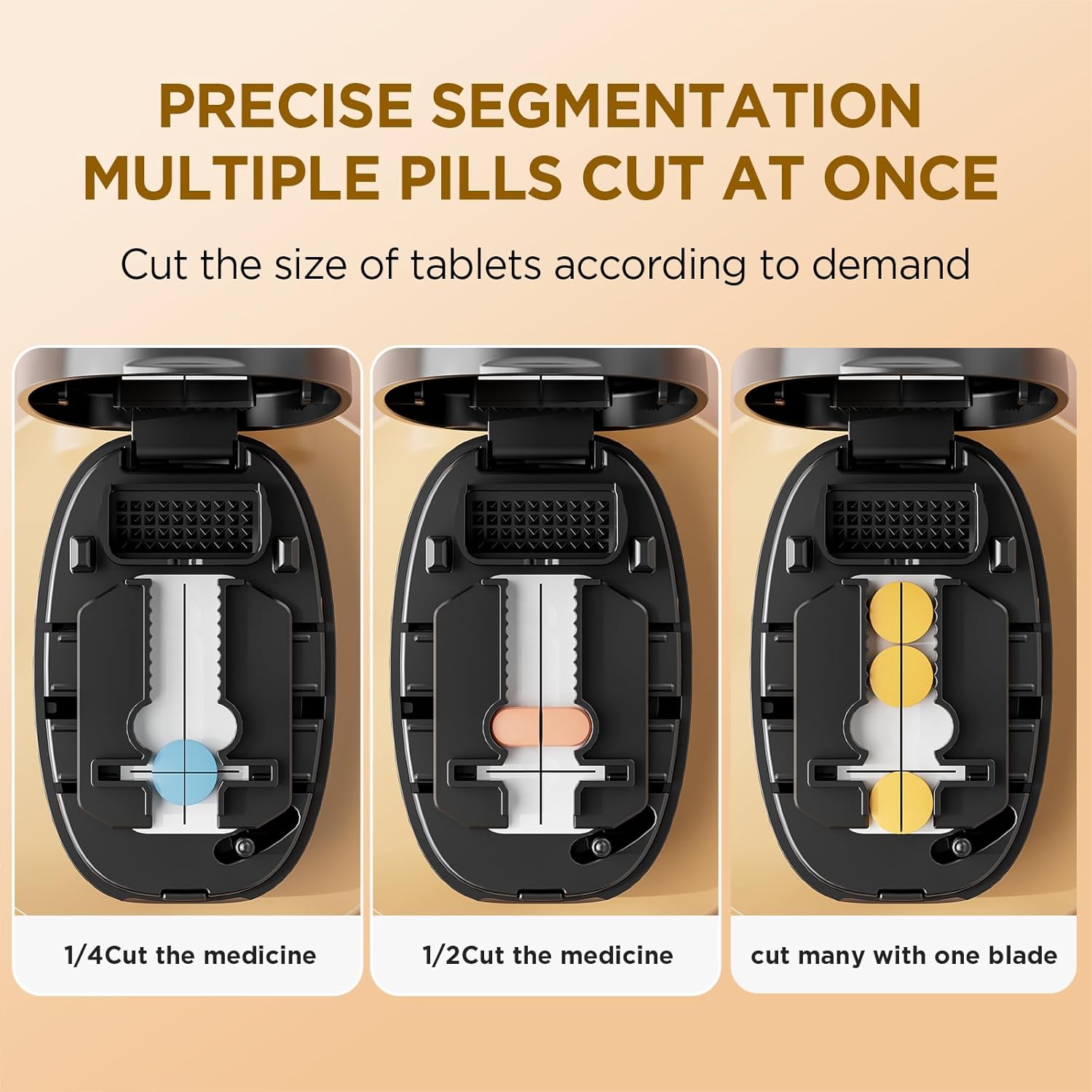 PRECISE SEGMENTATION
MULTIPLE PILLS CUT AT ONCE

Cut the size of tablets according to demand

1/4Cut the medicine

1/2Cut the medicine

cut many with one blade