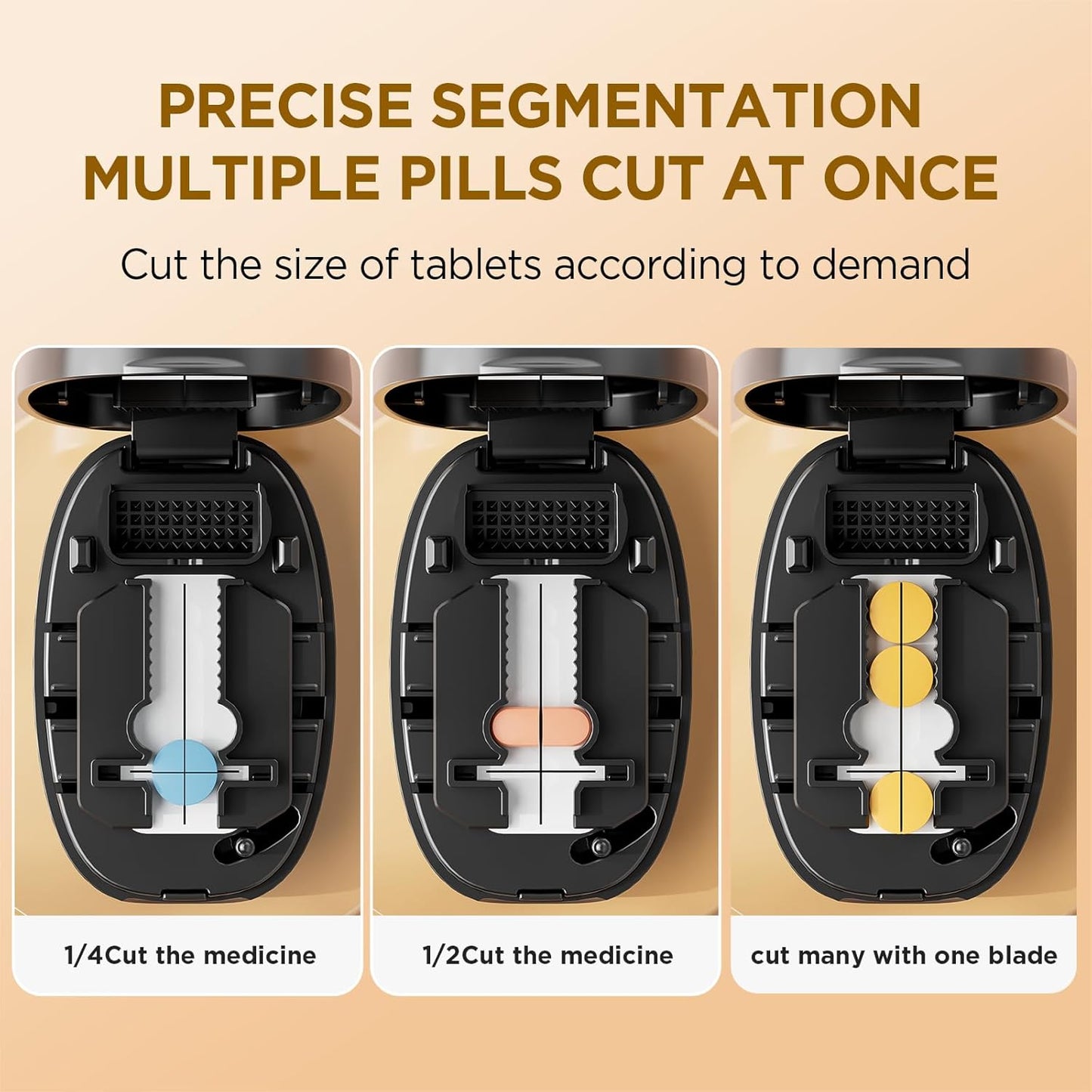 PRECISE SEGMENTATION
MULTIPLE PILLS CUT AT ONCE

Cut the size of tablets according to demand

1/4Cut the medicine

1/2Cut the medicine

cut many with one blade