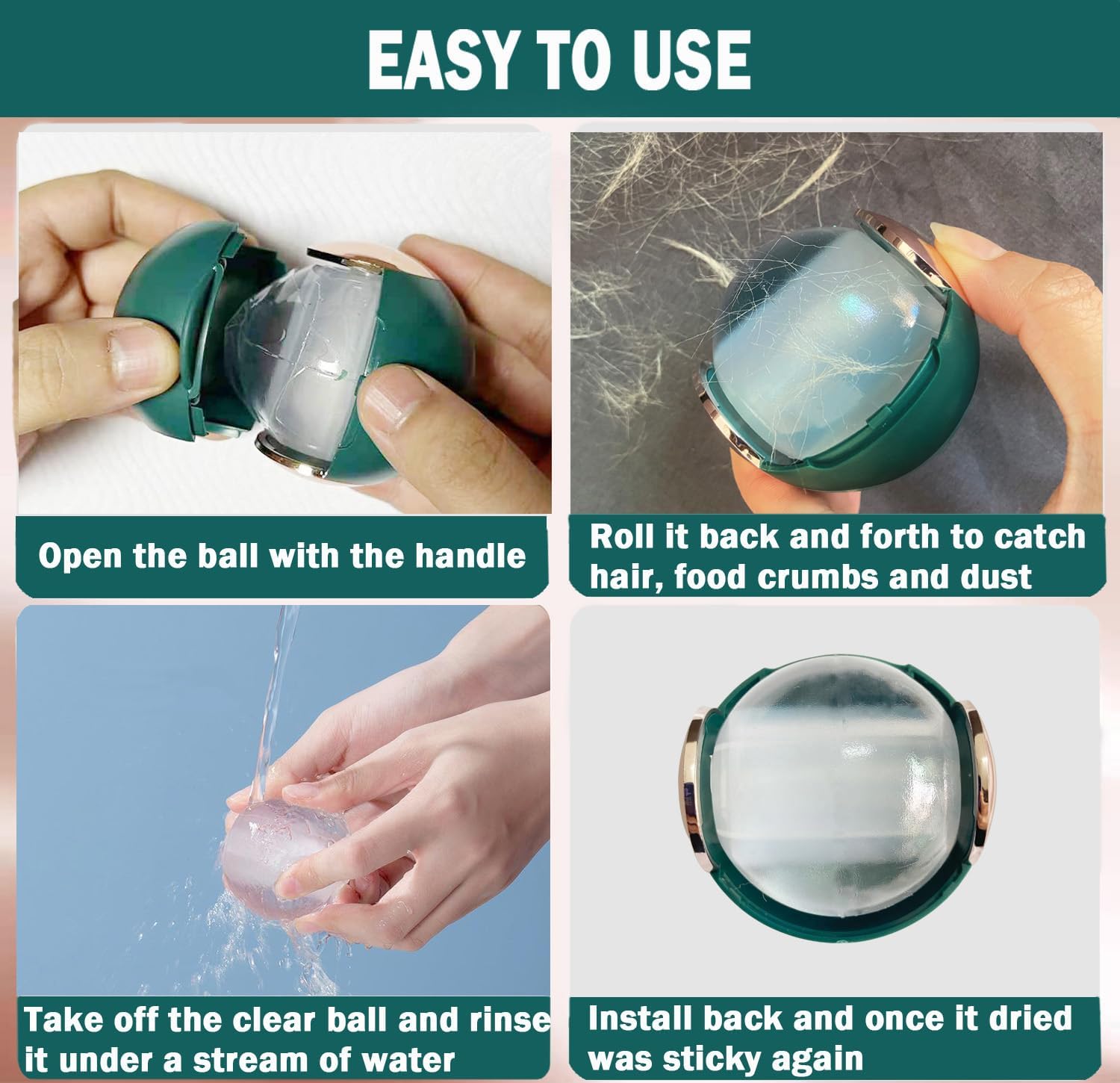 EASY TO USE

Open the ball with the handle

Roll it back and forth to catch hair, food crumbs and dust

Take off the clear ball and rinse it under a stream of water

Install back and once it dried was sticky again