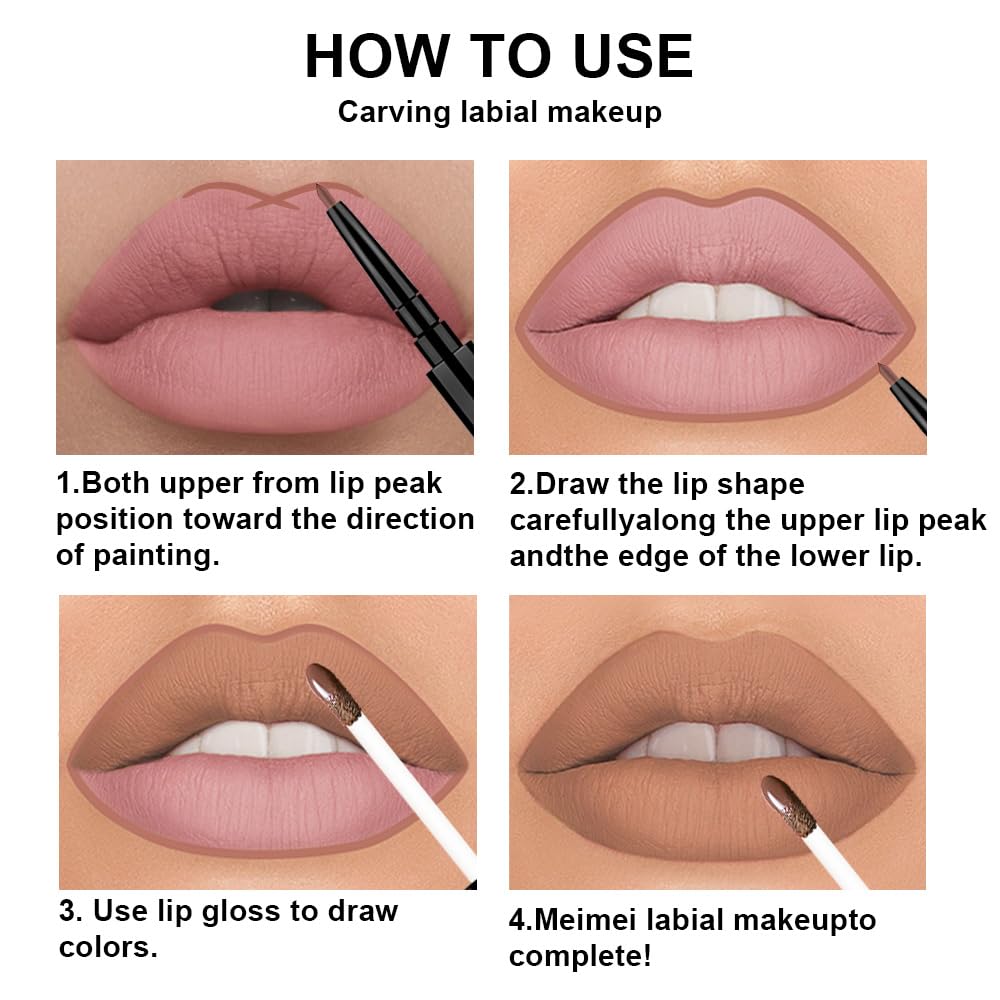 HOW TO USE
Carving labial makeup

1.Both upper from lip peak position toward the direction of painting.

2.Draw the lip shape carefullyalong the upper lip peak andthe edge of the lower lip.

3. Use lip gloss to draw colors.

4.Meimei labial makeupto complete!