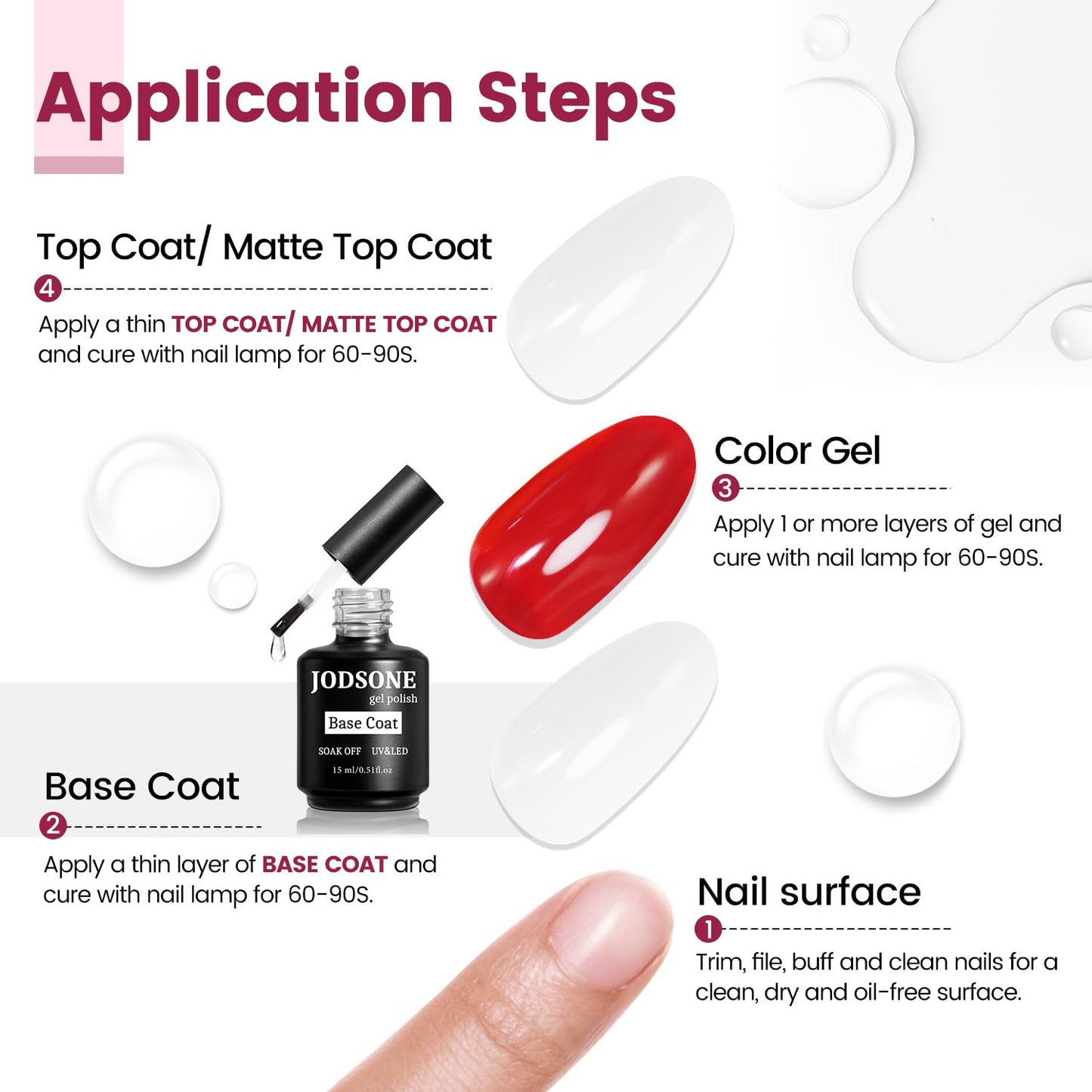 Application Steps

Top Coat/ Matte Top Coat

4

Apply a thin TOP COAT/ MATTE TOP COAT and cure with nail lamp for 60-90S.

Color Gel

3

Apply 1 or more layers of gel and cure with nail lamp for 60-90S.

JODSONE gel polish Base Coat SOAK OFF UV&LED 15 ml/0.51fl.oz

Base Coat

2

Apply a thin layer of BASE COAT and cure with nail lamp for 60-90S.

Nail surface

1

Trim, file, buff and clean nails for a clean, dry and oil-free surface.