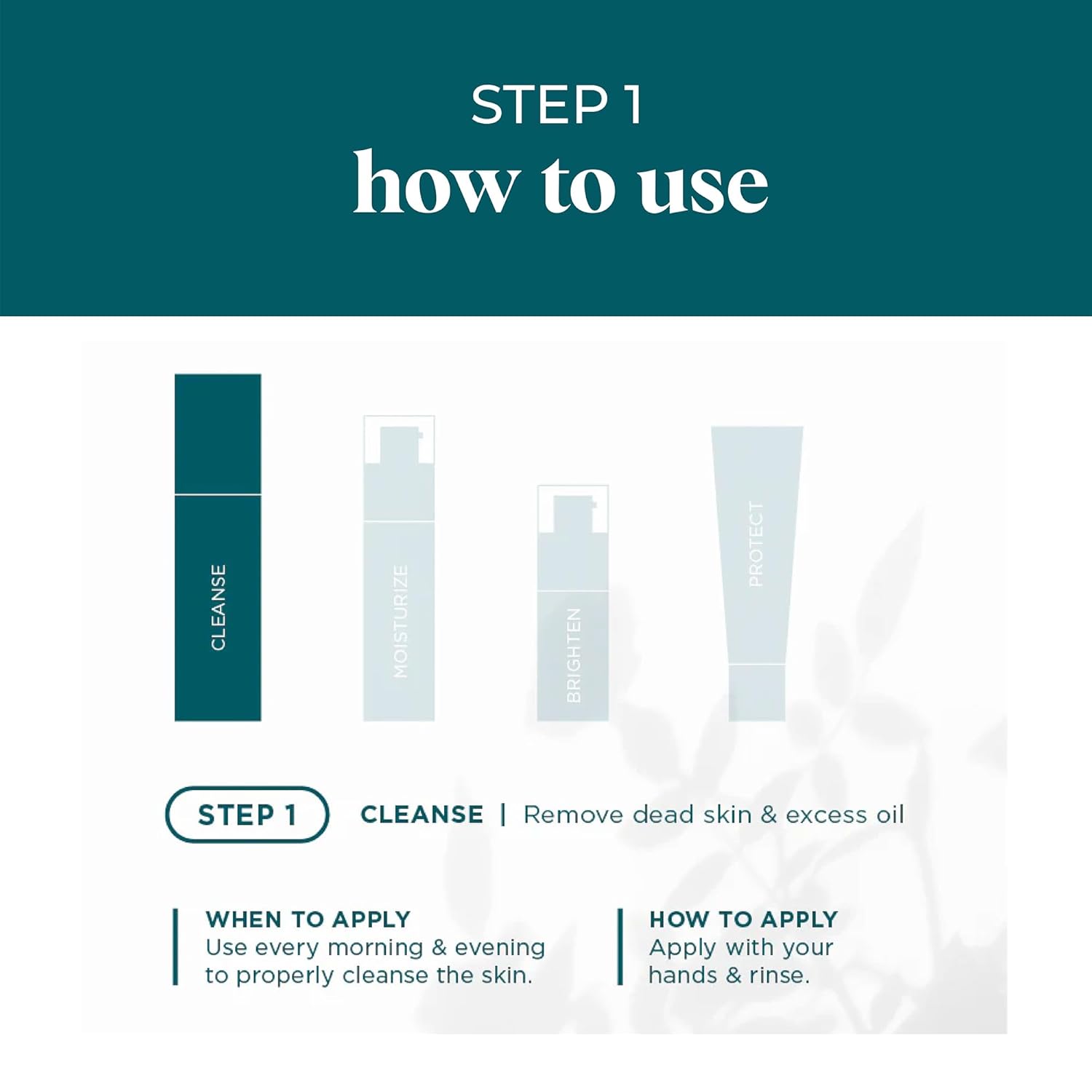 STEP 1
how to use

CLEANSE

MOISTURIZE

BRIGHTEN

PROTECT

STEP 1

CLEANSE | Remove dead skin & excess oil

WHEN TO APPLY
Use every morning & evening to properly cleanse the skin.

HOW TO APPLY
Apply with your hands & rinse.