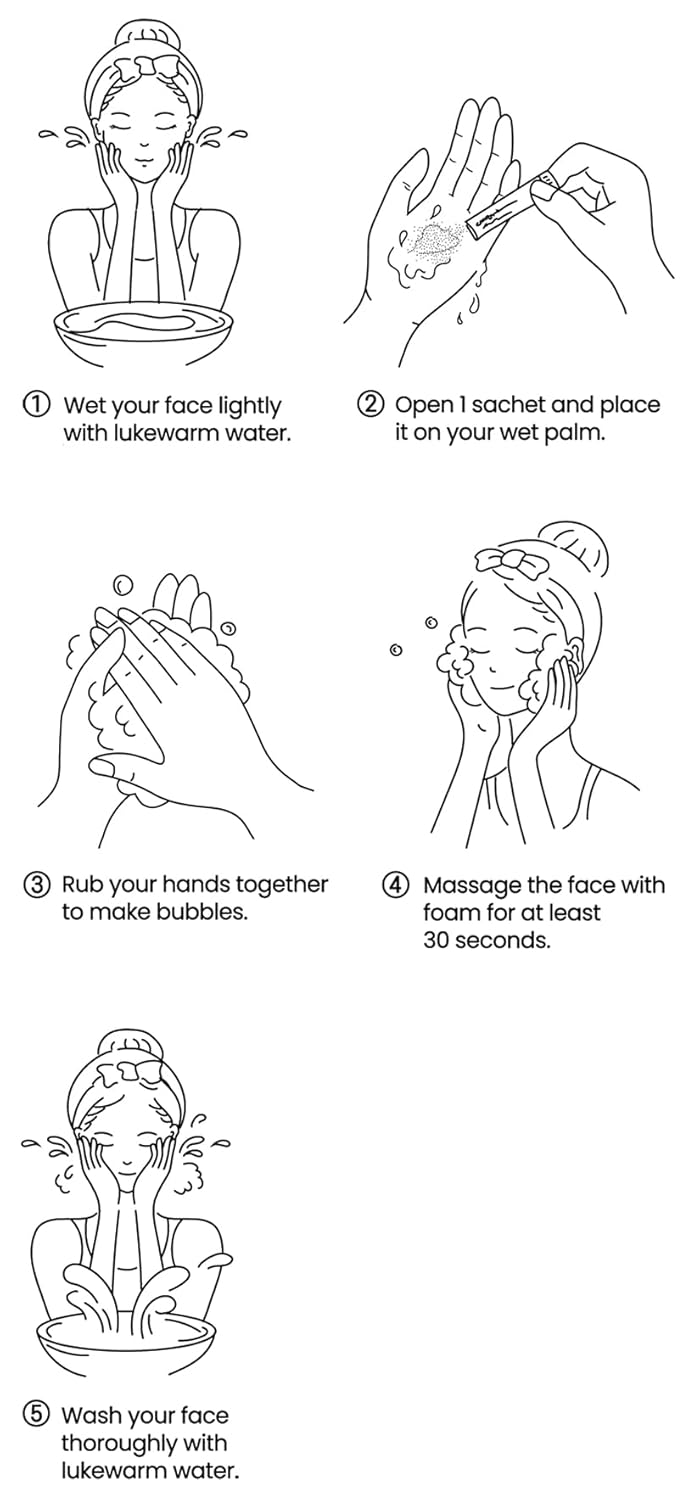 ① Wet your face lightly with lukewarm water.

② Open 1 sachet and place it on your wet palm.

③ Rub your hands together to make bubbles.

④ Massage the face with foam for at least 30 seconds.

⑤ Wash your face thoroughly with lukewarm water.