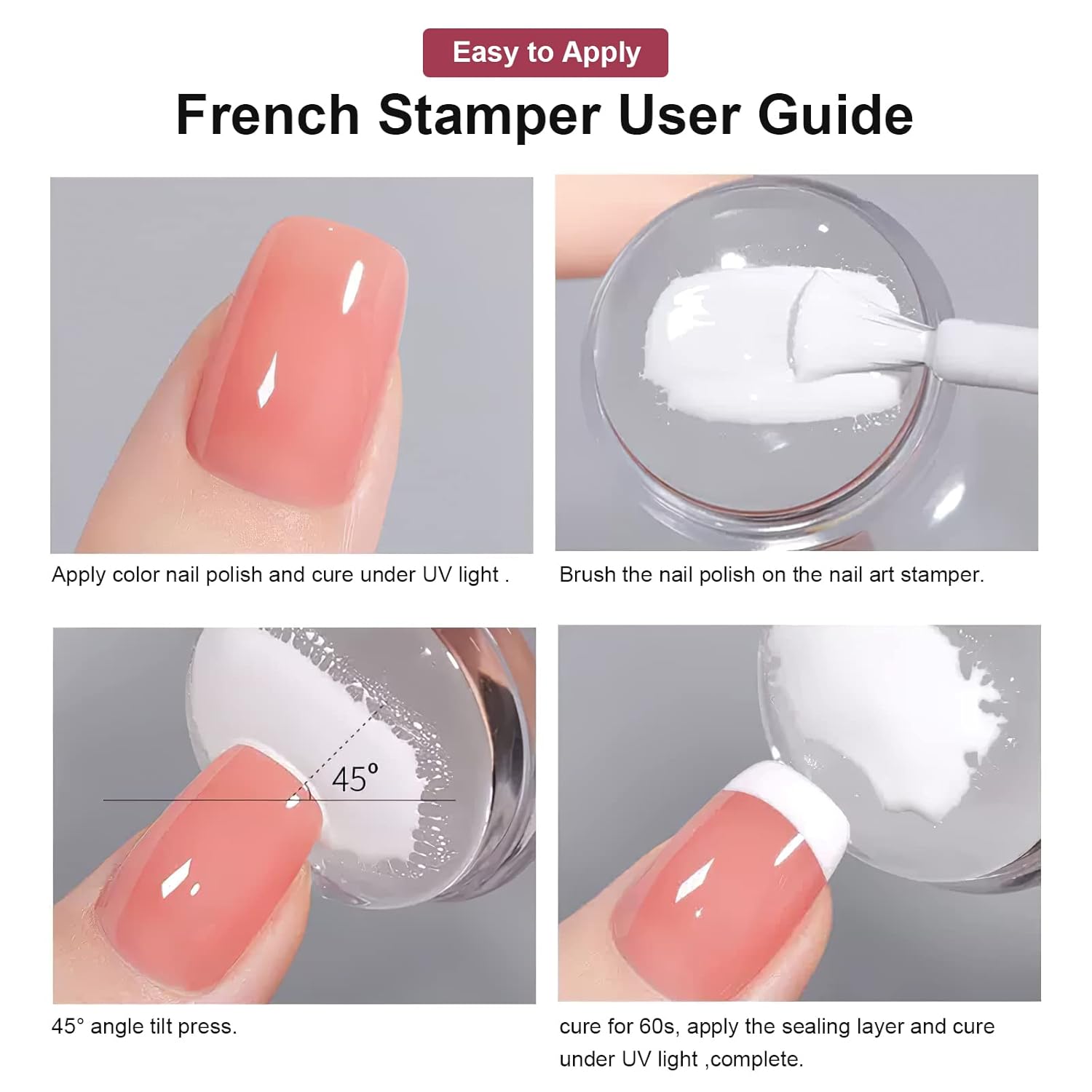 Easy to Apply

French Stamper User Guide

Apply color nail polish and cure under UV light .

Brush the nail polish on the nail art stamper.

45°

45° angle tilt press.

cure for 60s, apply the sealing layer and cure under UV light ,complete.