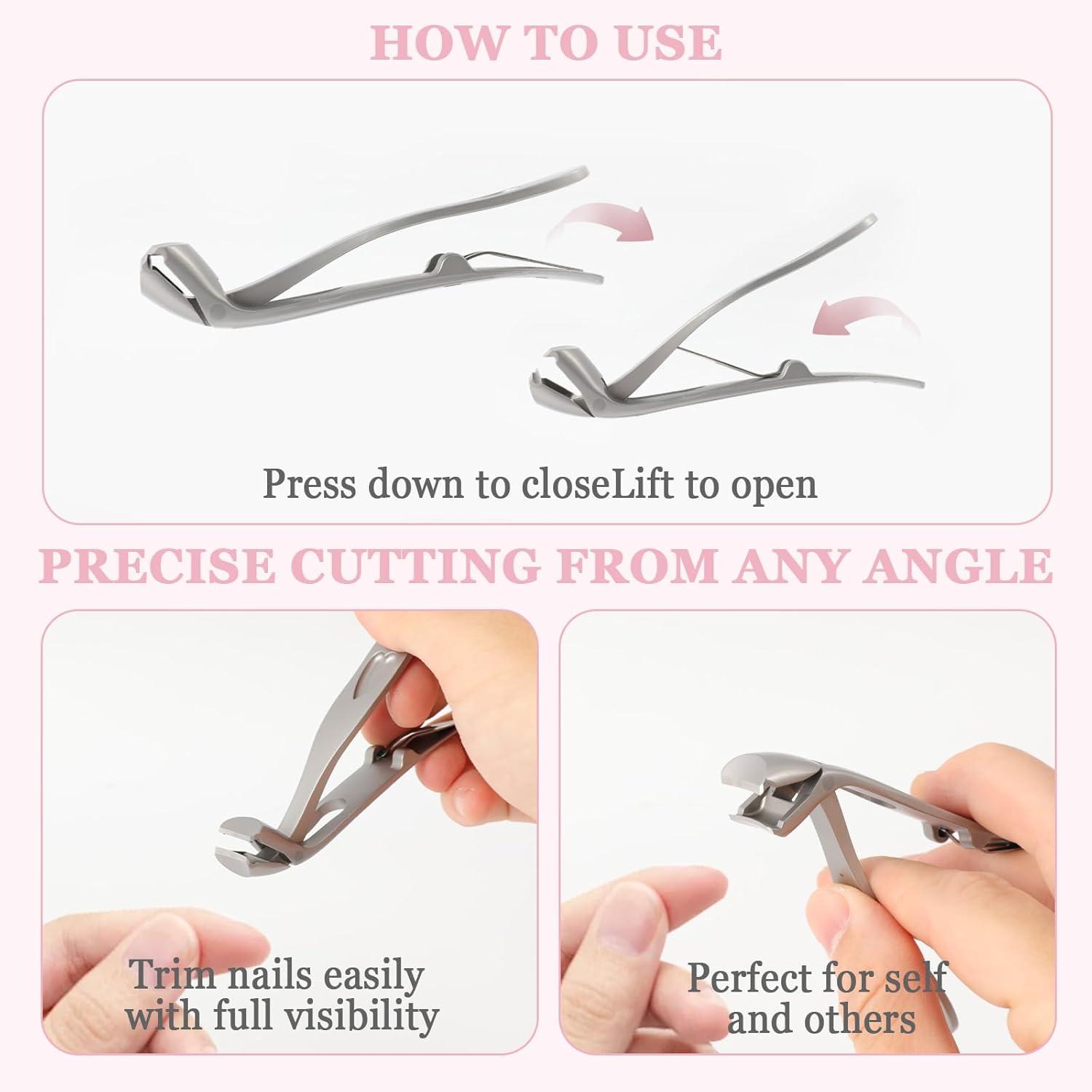 HOW TO USE

Press down to closeLift to open

PRECISE CUTTING FROM ANY ANGLE

Trim nails easily with full visibility

Perfect for self and others