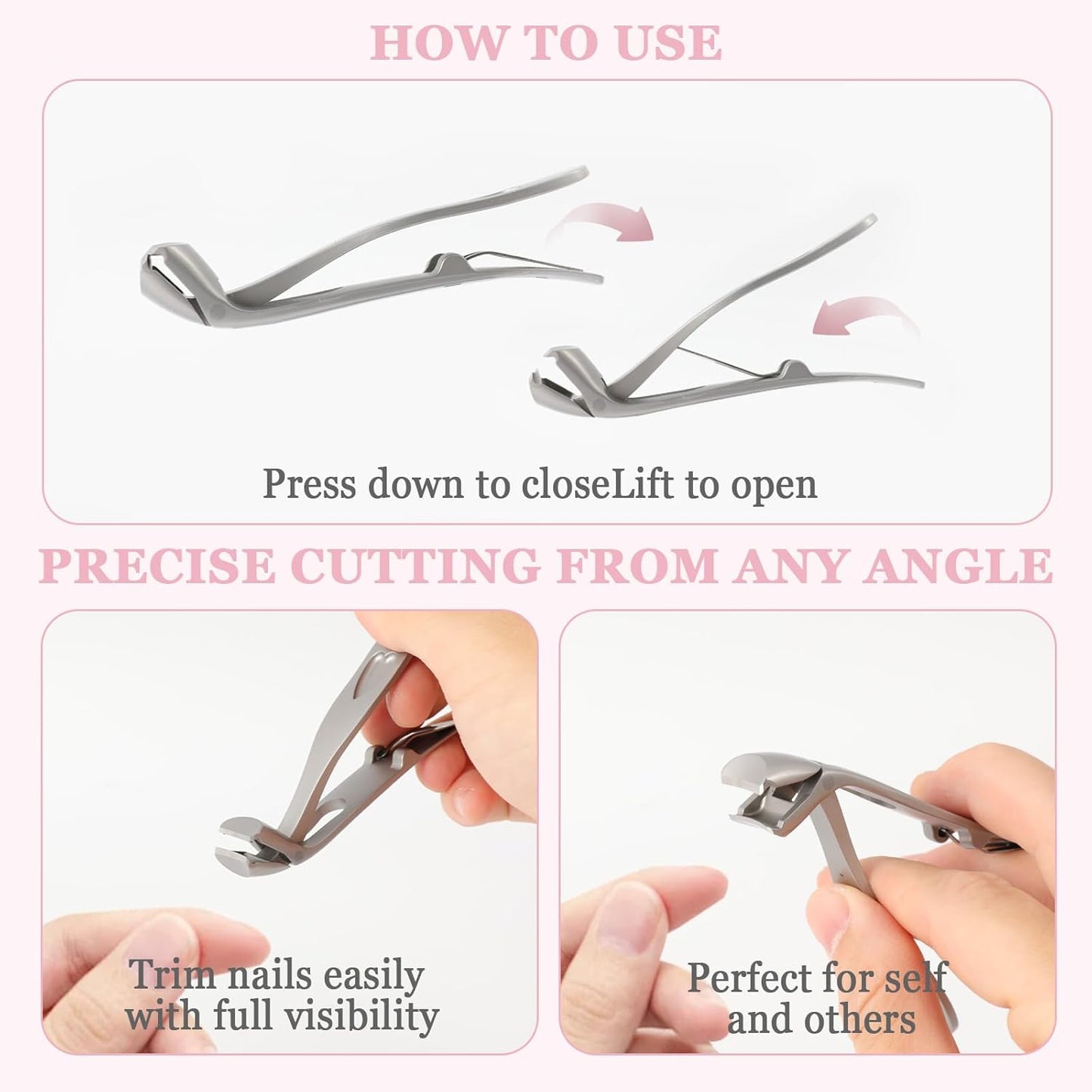 HOW TO USE

Press down to closeLift to open

PRECISE CUTTING FROM ANY ANGLE

Trim nails easily with full visibility

Perfect for self and others