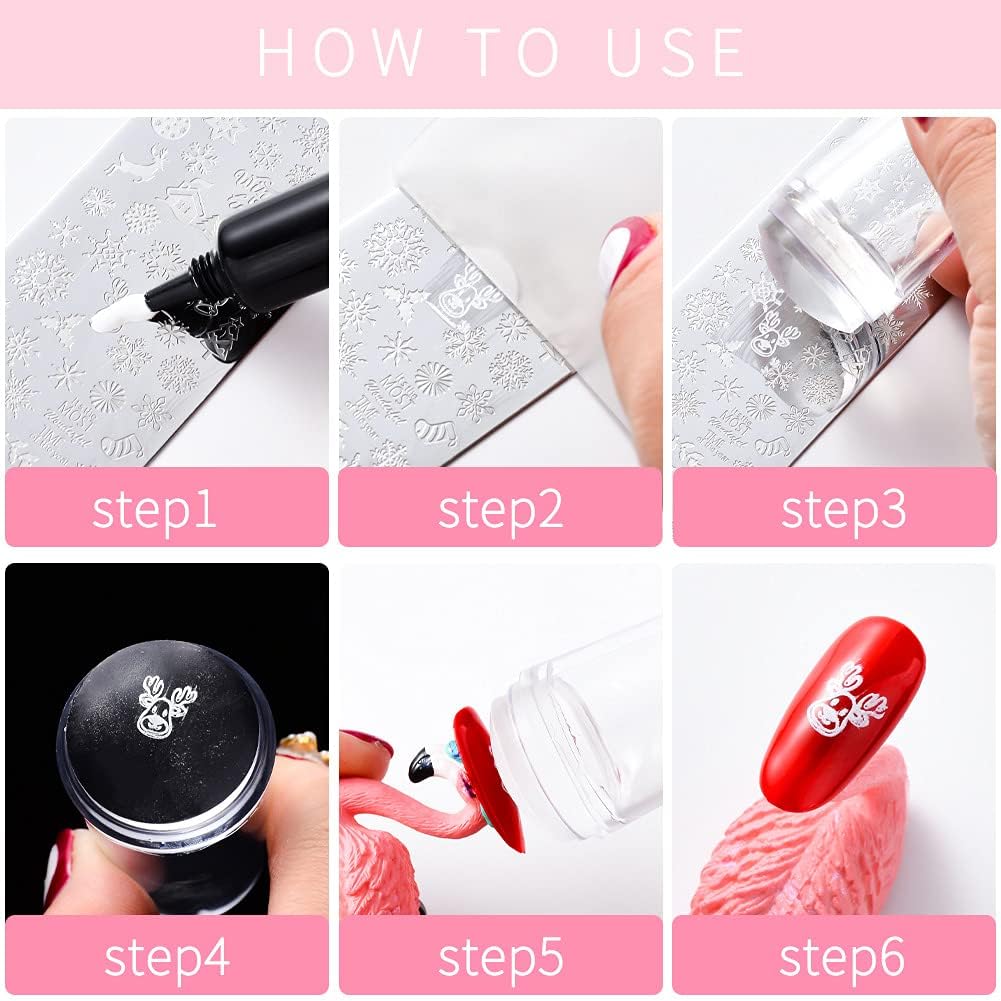 HOW TO USE

step1

step2

step3

step4

step5

step6