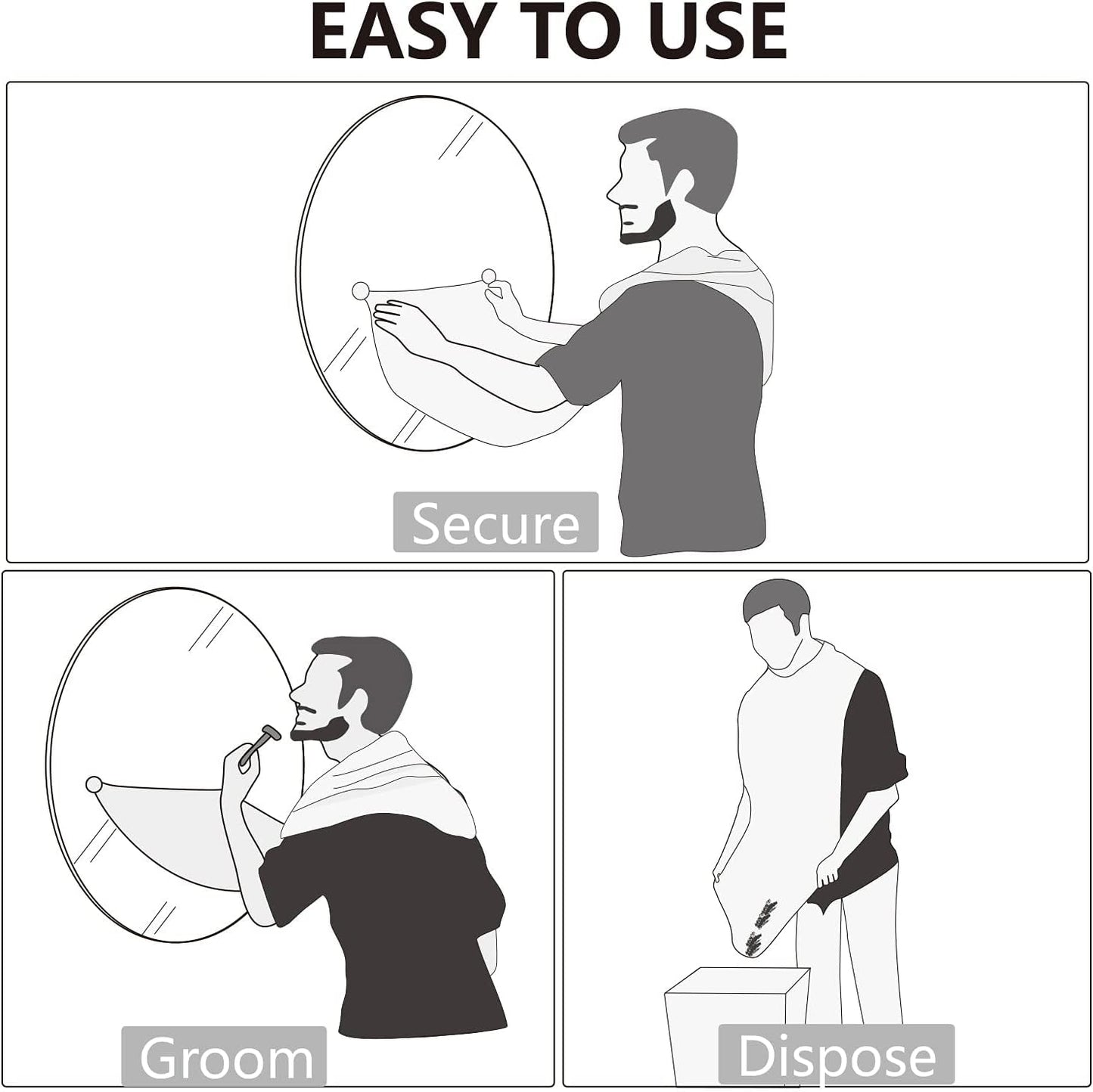 EASY TO USE

Secure

Groom

Dispose