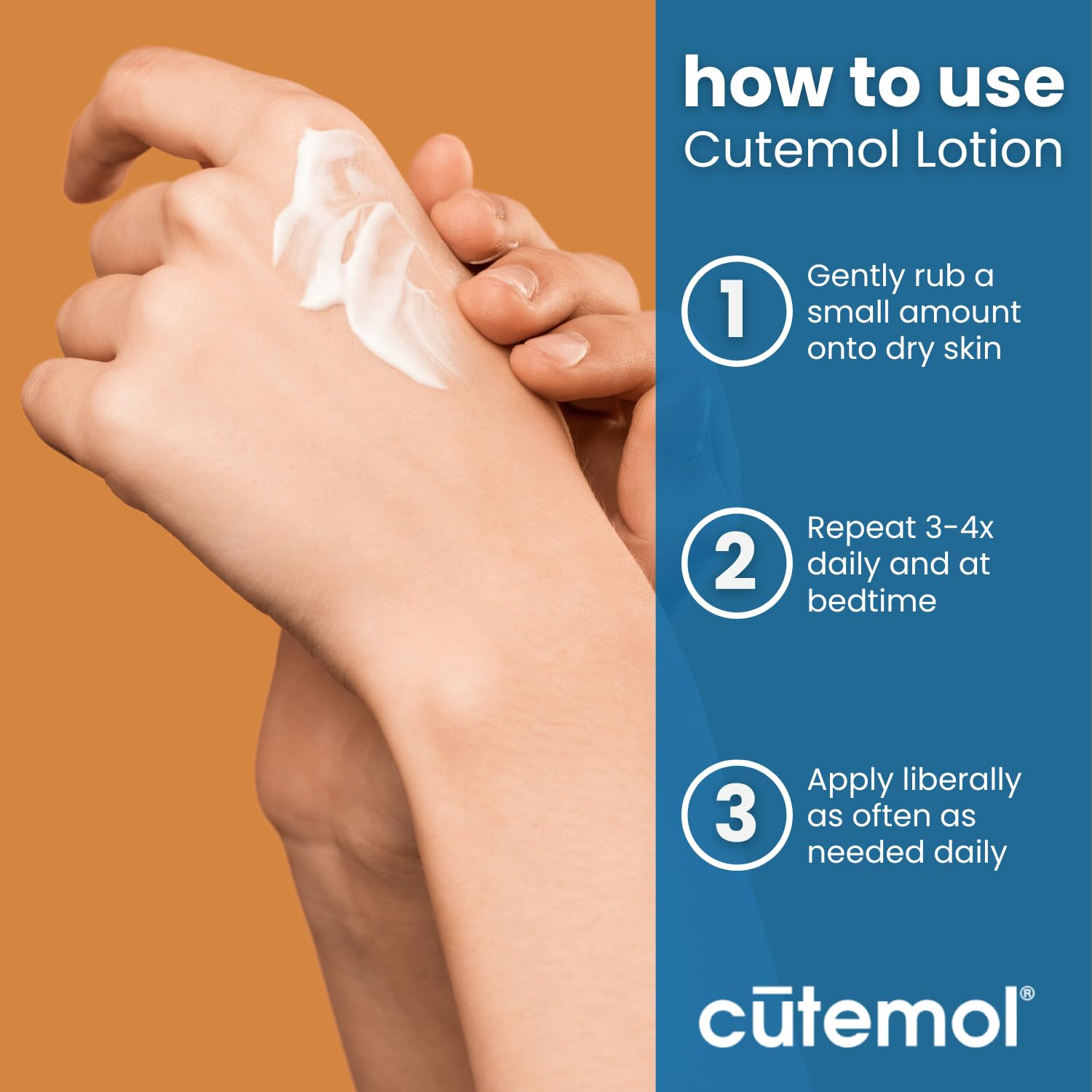 how to use
Cutemol Lotion

1 Gently rub a small amount onto dry skin

2 Repeat 3-4x daily and at bedtime

3 Apply liberally as often as needed daily

cūtemol®