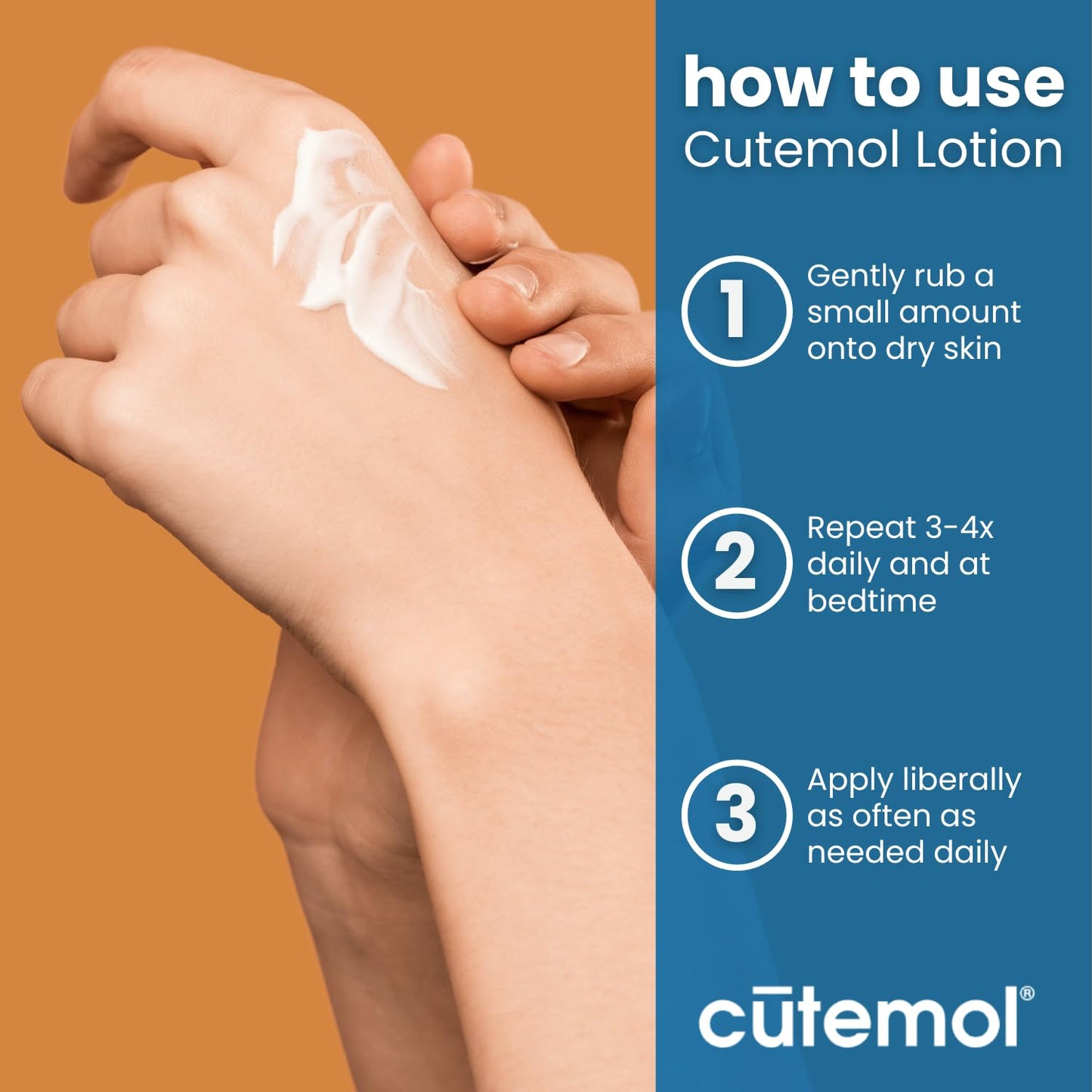 how to use
Cutemol Lotion

1 Gently rub a small amount onto dry skin

2 Repeat 3-4x daily and at bedtime

3 Apply liberally as often as needed daily

cūtemol®