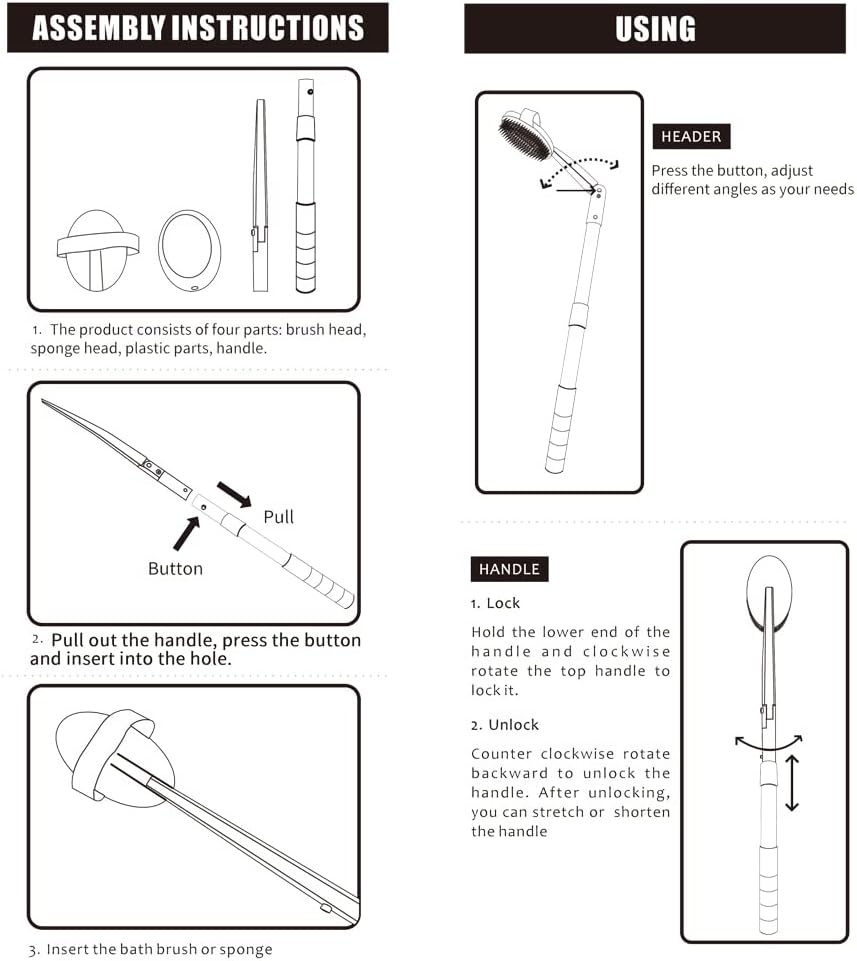 ASSEMBLY INSTRUCTIONS

1. The product consists of four parts: brush head, sponge head, plastic parts, handle.

Pull

Button

2. Pull out the handle, press the button and insert into the hole.

3. Insert the bath brush or sponge

USING

HEADER

Press the button, adjust different angles as your needs

HANDLE

1. Lock

Hold the lower end of the handle and clockwise rotate the top handle to lock it.

2. Unlock

Counter clockwise rotate backward to unlock the handle. After unlocking, you can stretch or shorten the handle