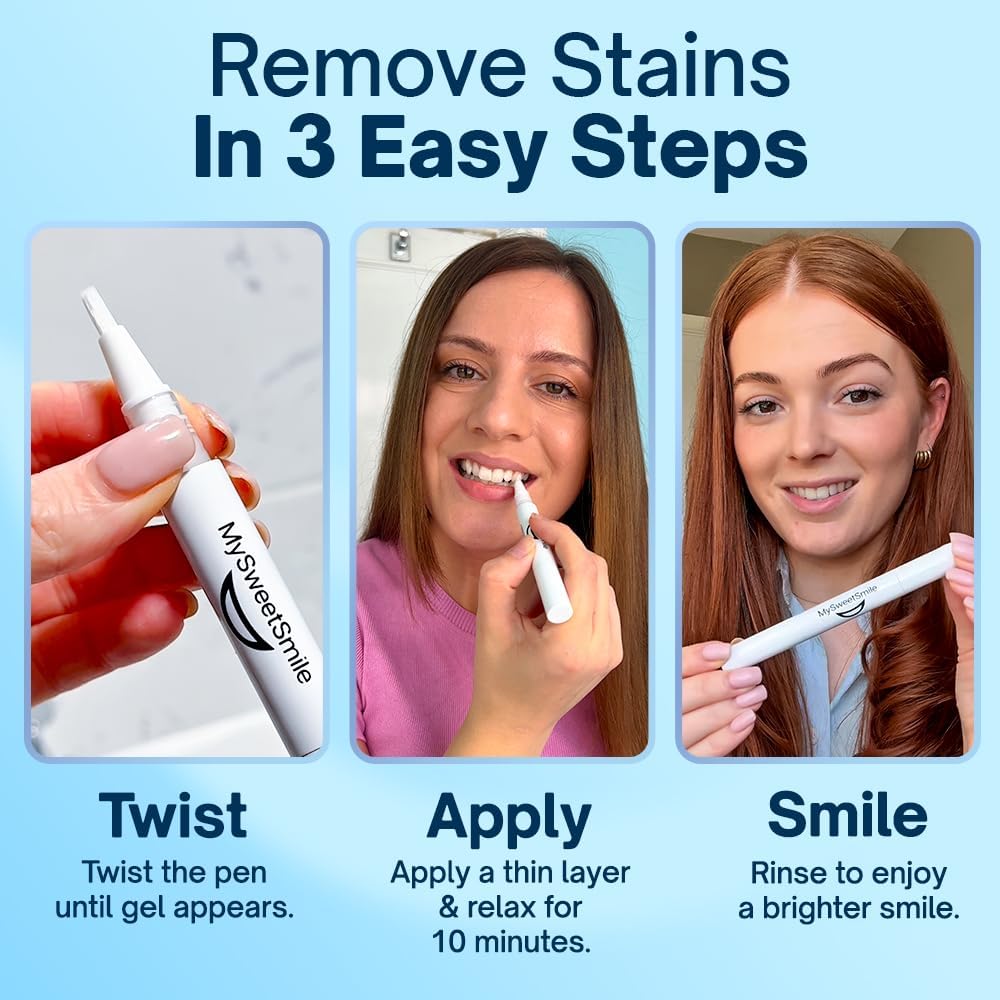 Remove Stains
In 3 Easy Steps

MySweetSmile

MySweetSmile

Twist
Twist the pen until gel appears.

Apply
Apply a thin layer & relax for 10 minutes.

Smile
Rinse to enjoy a brighter smile.