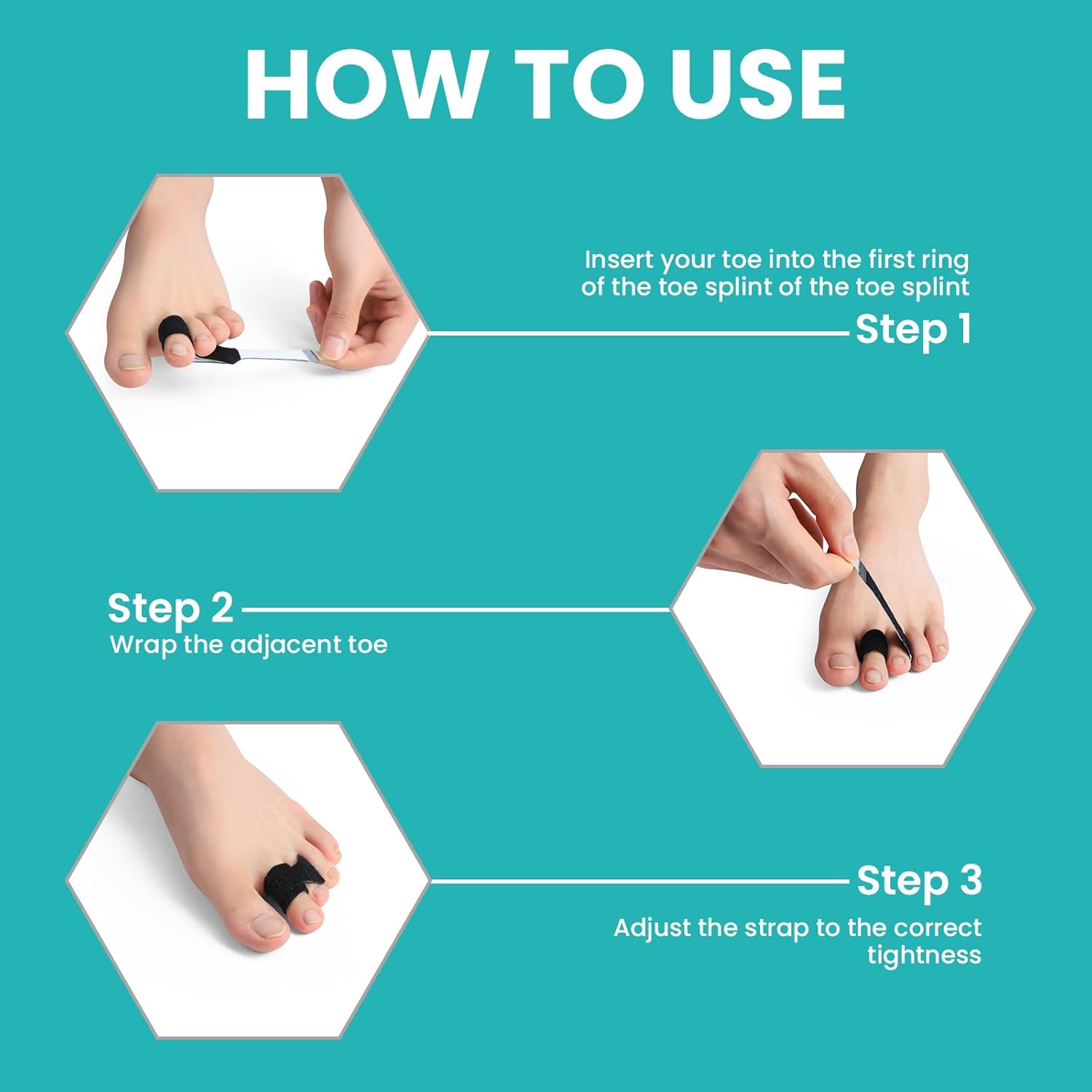 HOW TO USE

Insert your toe into the first ring of the toe splint of the toe splint

Step 1

Step 2
Wrap the adjacent toe

Step 3

Adjust the strap to the correct tightness