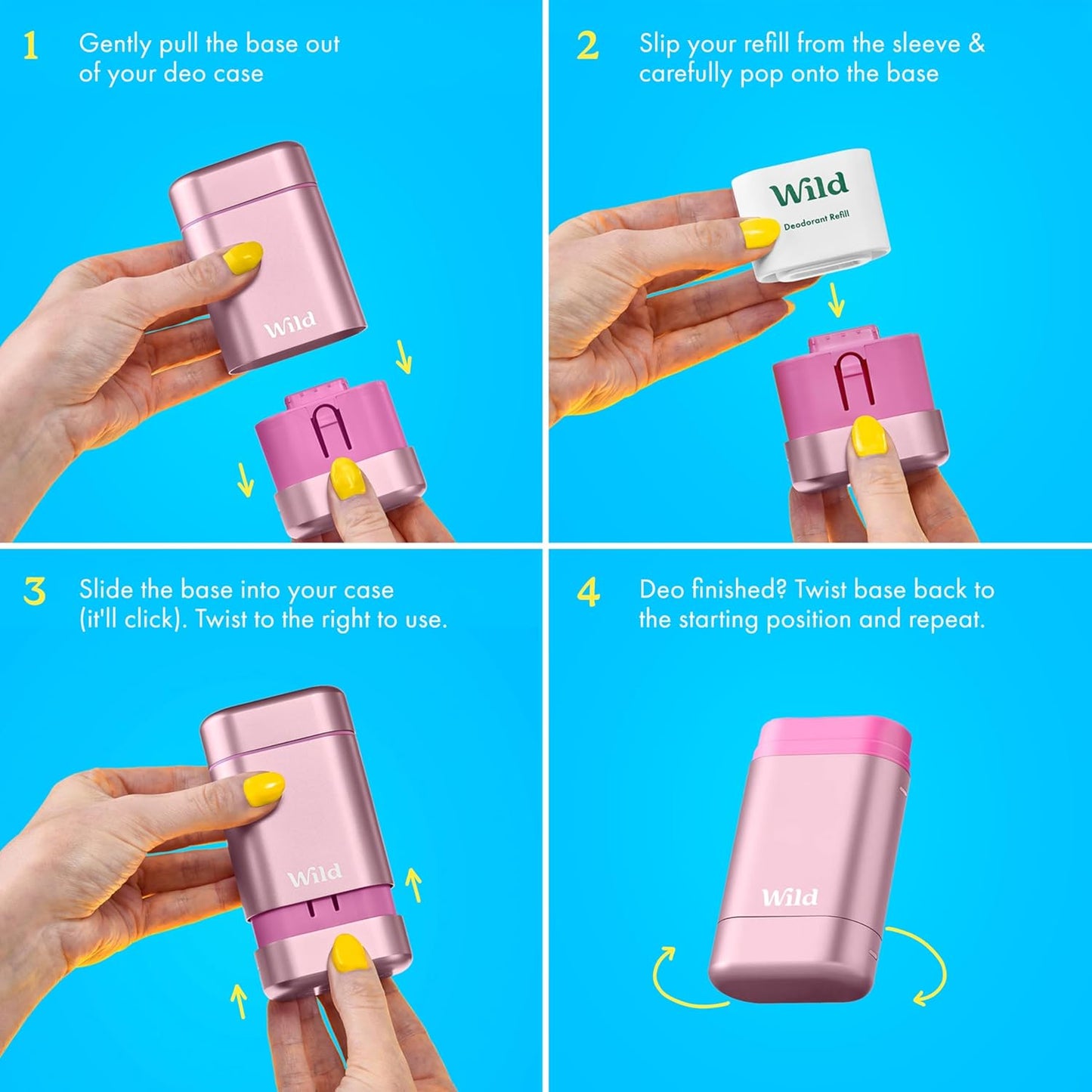 1 Gently pull the base out of your deo case

Wild

2 Slip your refill from the sleeve & carefully pop onto the base

Wild
Deodorant Refill

3 Slide the base into your case (it'll click). Twist to the right to use.

Wild

4 Deo finished? Twist base back to the starting position and repeat.

Wild