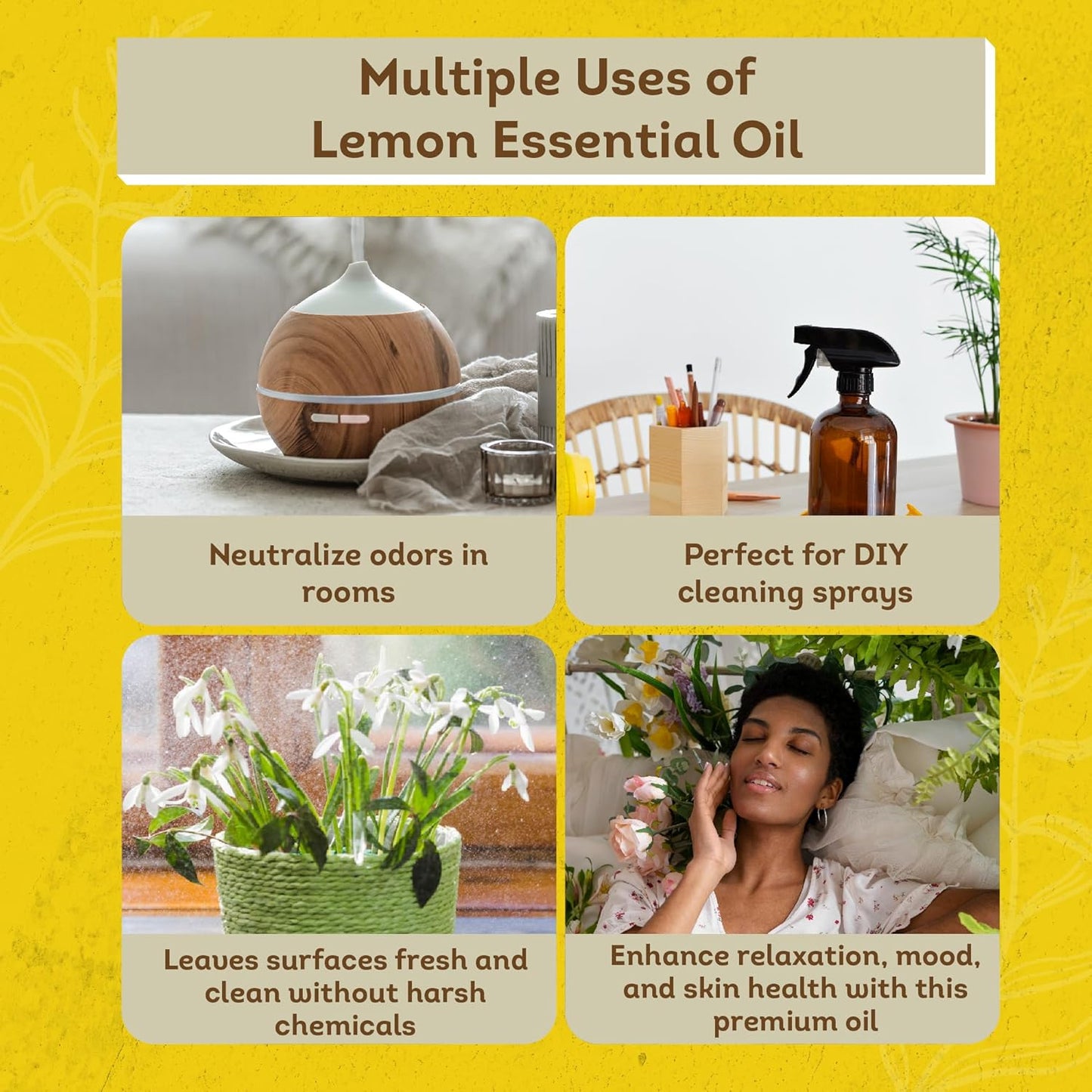 Multiple Uses of Lemon Essential Oil

Neutralize odors in rooms

Perfect for DIY cleaning sprays

Leaves surfaces fresh and clean without harsh chemicals

Enhance relaxation, mood, and skin health with this premium oil