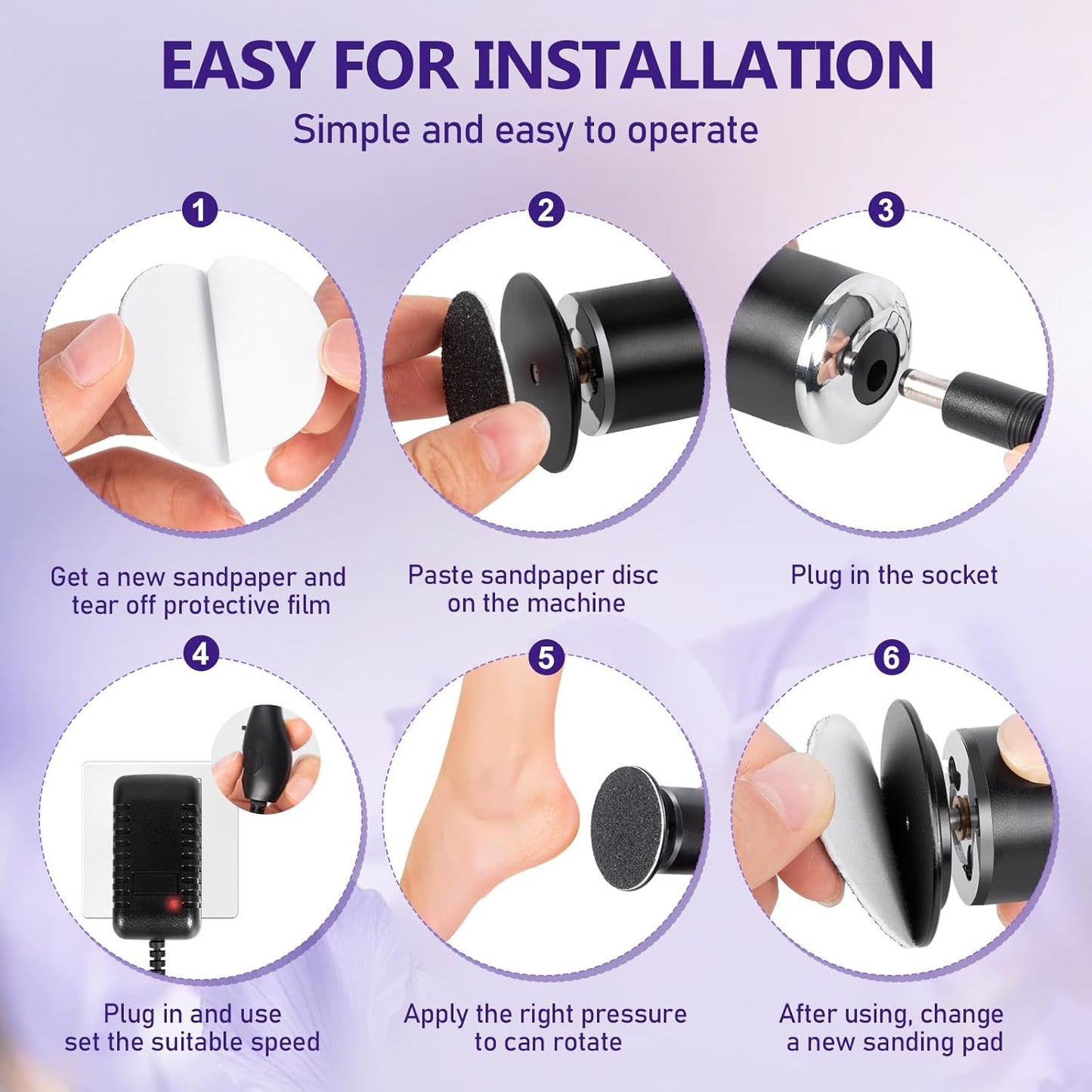 EASY FOR INSTALLATION

Simple and easy to operate

1

Get a new sandpaper and tear off protective film

2

Paste sandpaper disc on the machine

3

Plug in the socket

4

Plug in and use set the suitable speed

5

Apply the right pressure to can rotate

6

After using, change a new sanding pad