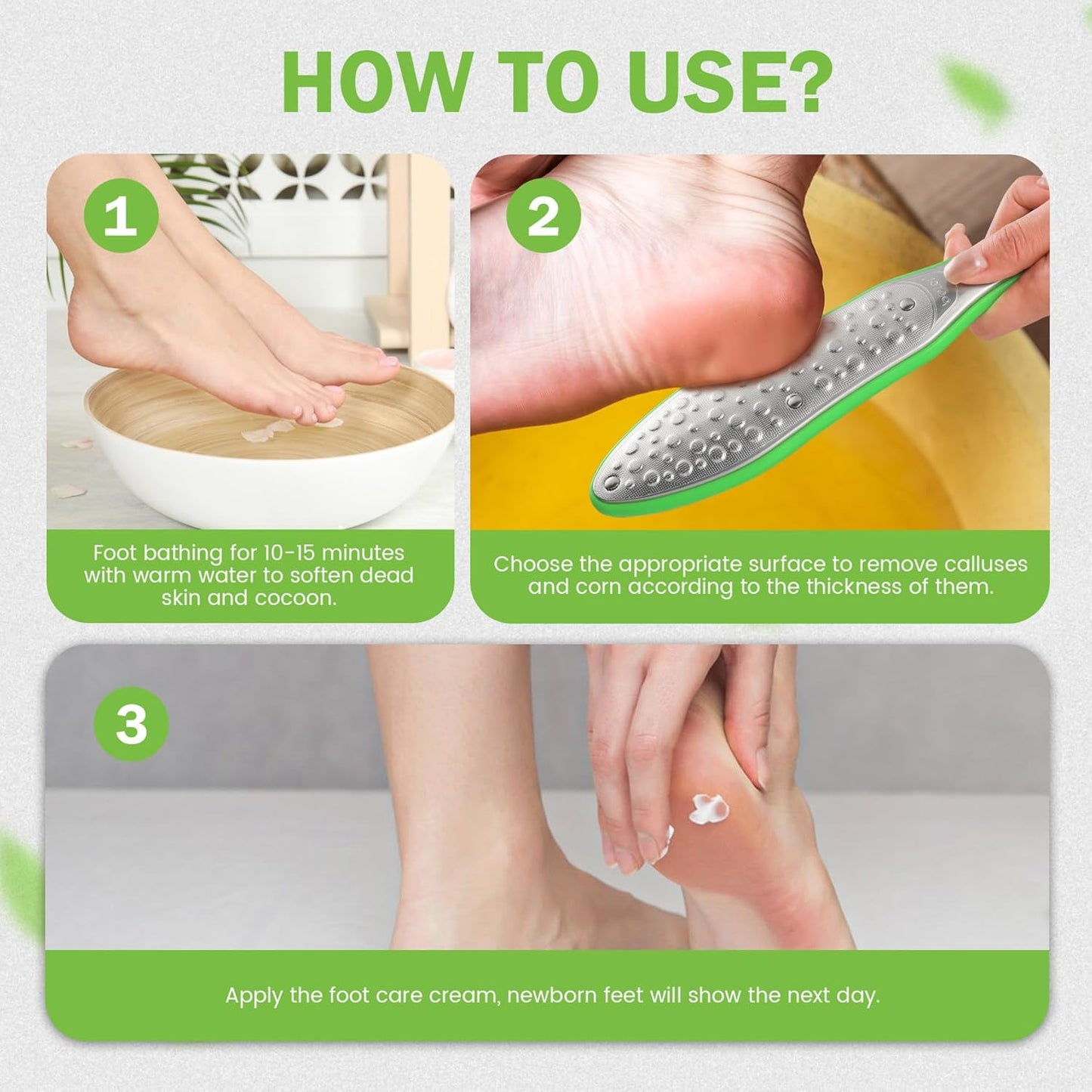 HOW TO USE?

1

Foot bathing for 10-15 minutes with warm water to soften dead skin and cocoon.

2

Choose the appropriate surface to remove calluses and corn according to the thickness of them.

3

Apply the foot care cream, newborn feet will show the next day.