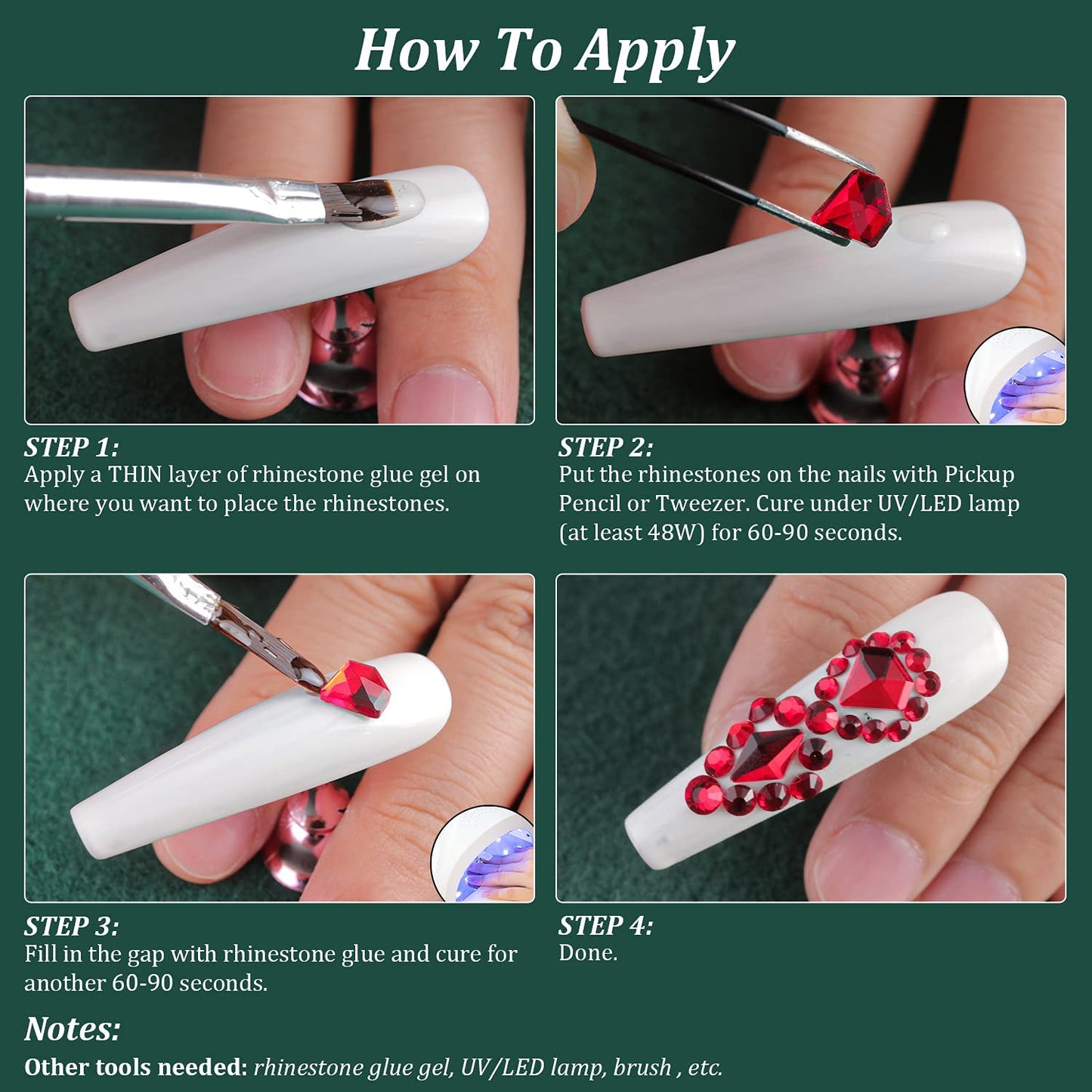 How To Apply

STEP 1:
Apply a THIN layer of rhinestone glue gel on where you want to place the rhinestones.

STEP 2:
Put the rhinestones on the nails with Pickup Pencil or Tweezer. Cure under UV/LED lamp (at least 48W) for 60-90 seconds.

STEP 3:
Fill in the gap with rhinestone glue and cure for another 60-90 seconds.

STEP 4:
Done.

Notes:
Other tools needed: rhinestone glue gel, UV/LED lamp, brush , etc.