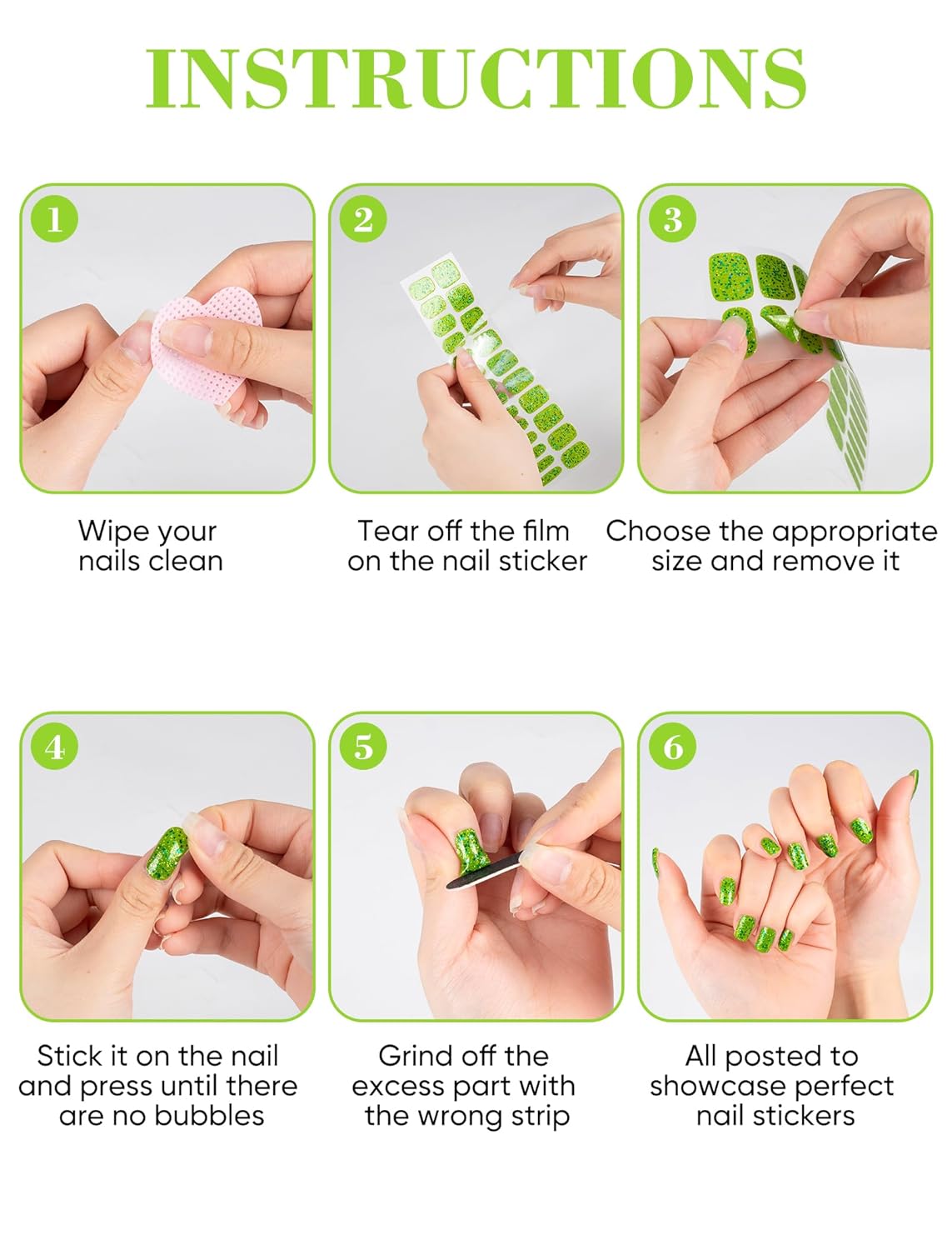 INSTRUCTIONS

1

Wipe your nails clean

2

Tear off the film on the nail sticker

3

Choose the appropriate size and remove it

4

Stick it on the nail and press until there are no bubbles

5

Grind off the excess part with the wrong strip

6

All posted to showcase perfect nail stickers