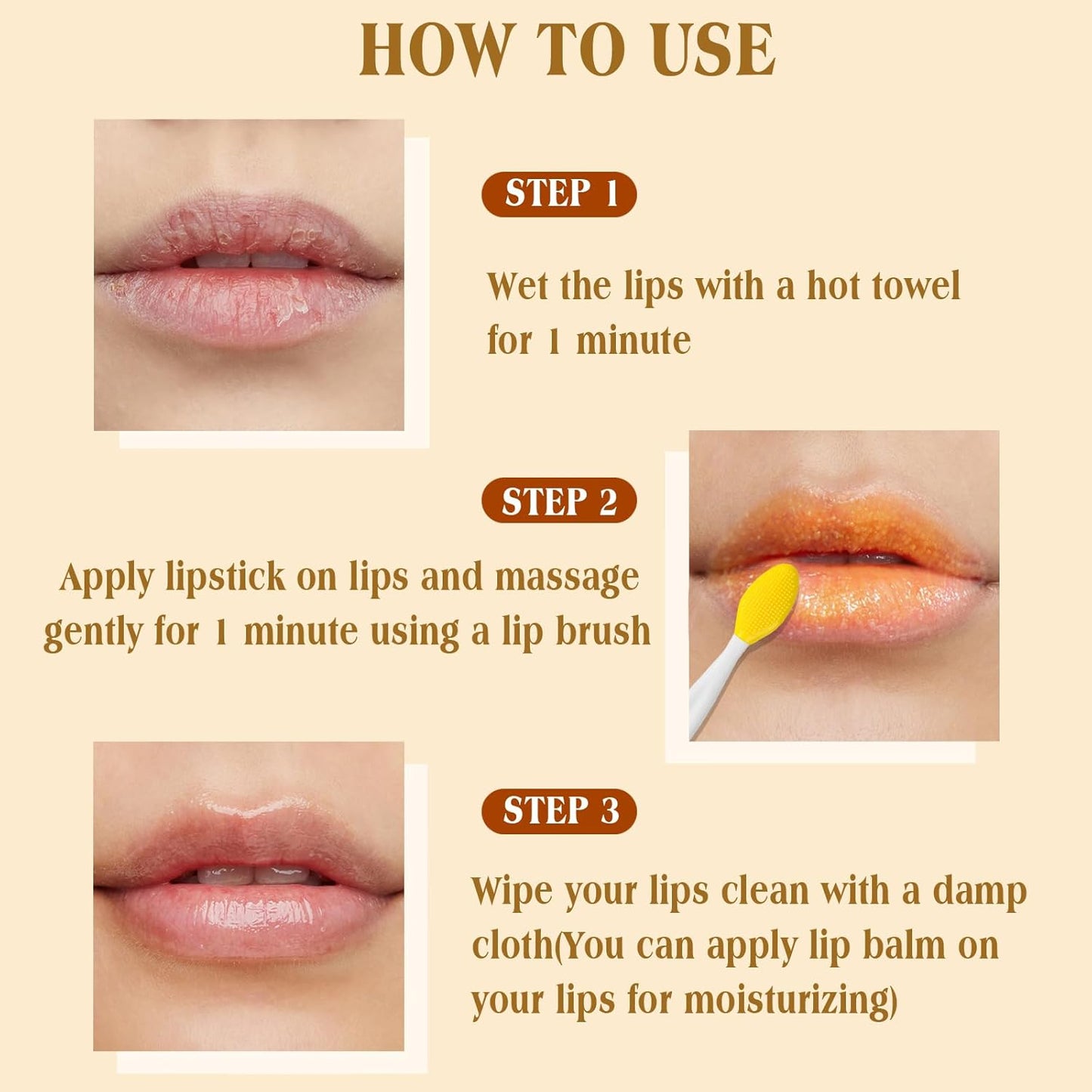 HOW TO USE

STEP 1

Wet the lips with a hot towel for 1 minute

STEP 2

Apply lipstick on lips and massage gently for 1 minute using a lip brush

STEP 3

Wipe your lips clean with a damp cloth(You can apply lip balm on your lips for moisturizing)