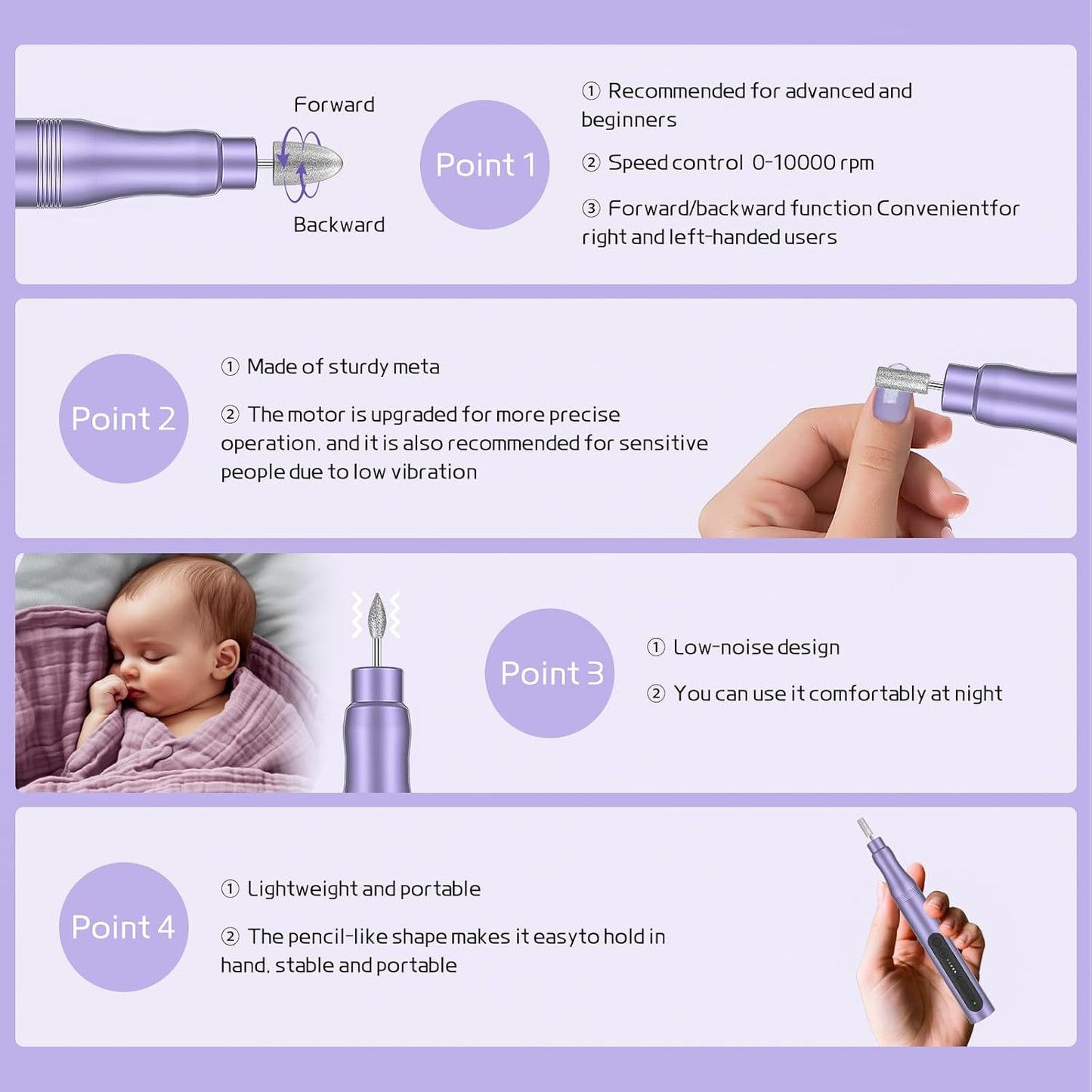 Forward

Backward

Point 1

① Recommended for advanced and beginners

② Speed control 0-10000 rpm

③ Forward/backward function Convenientfor right and left-handed users

Point 2

① Made of sturdy meta

② The motor is upgraded for more precise operation, and it is also recommended for sensitive people due to low vibration

Point 3

① Low-noise design

② You can use it comfortably at night

Point 4

① Lightweight and portable

② The pencil-like shape makes it easyto hold in hand, stable and portable